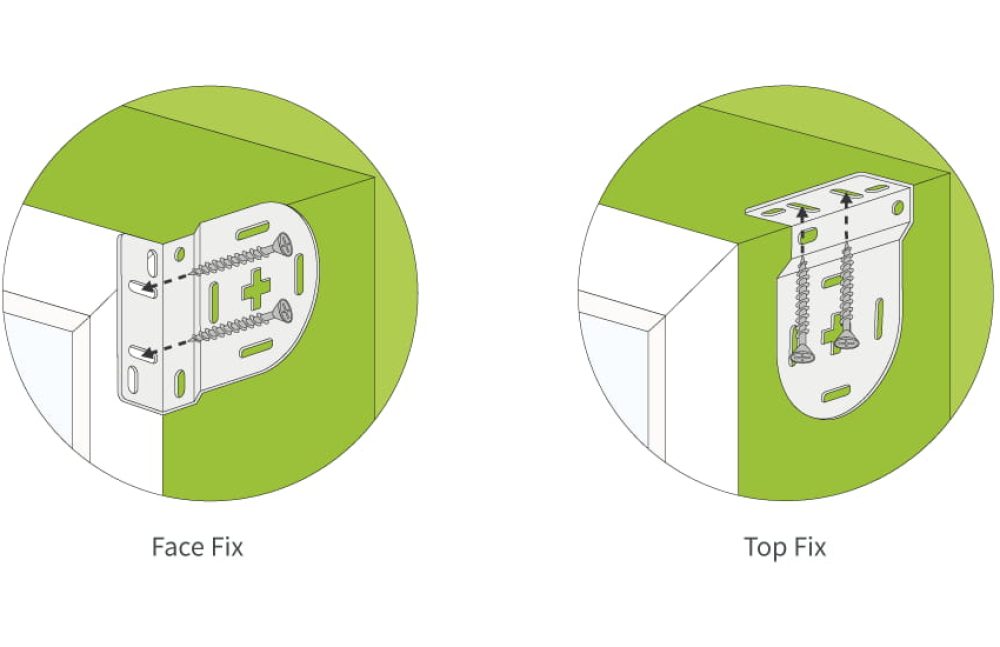 Face Fix

Top Fix