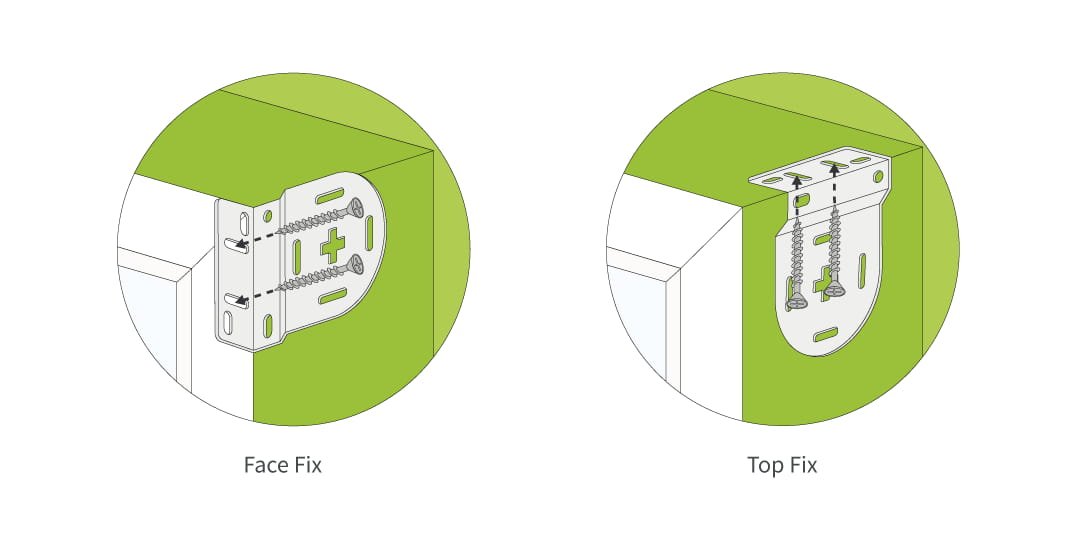 Face Fix

Top Fix